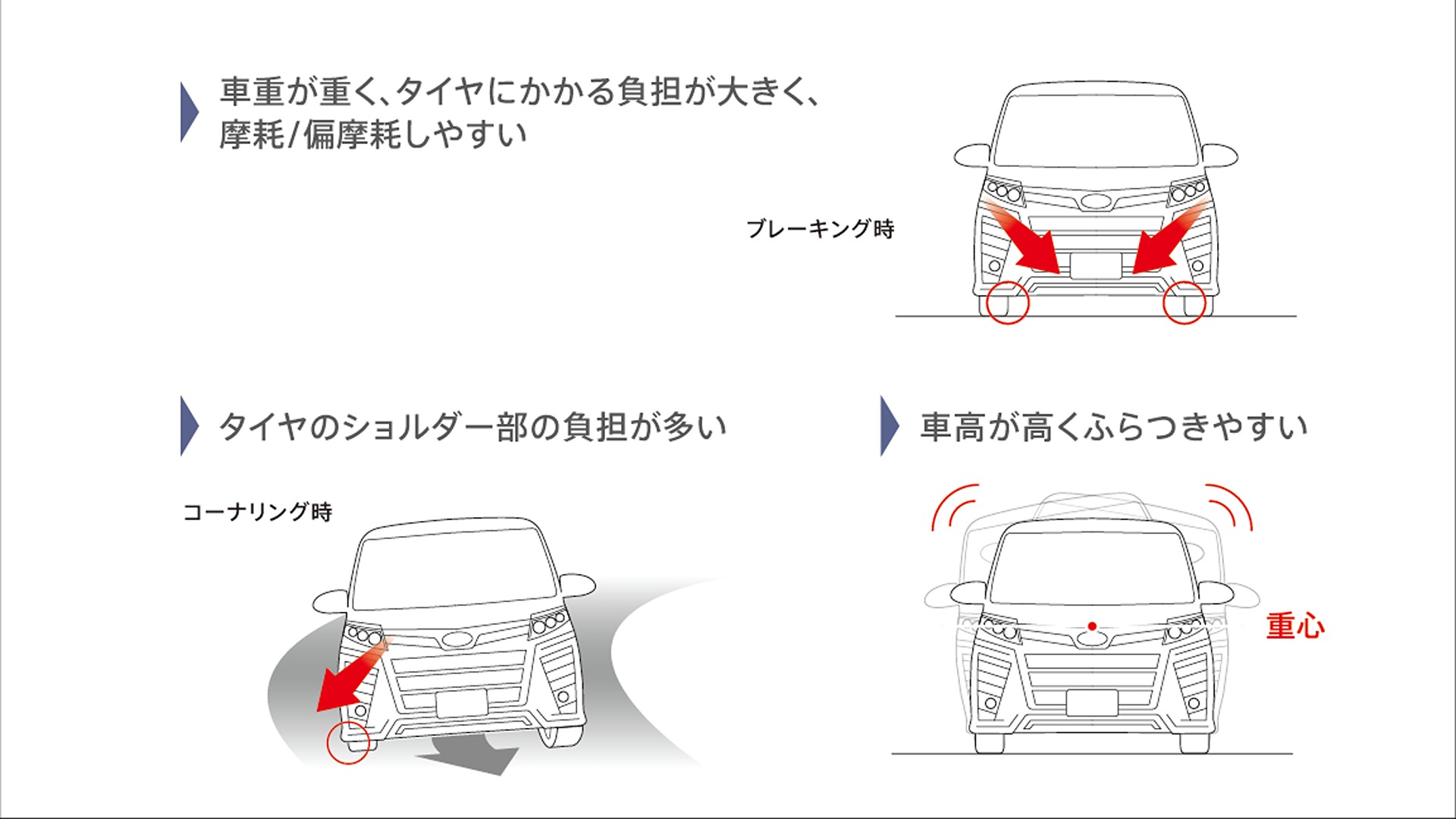 車重が重く、タイヤにかかる負担が大きく、摩耗/偏摩耗しやすい

ブレーキング時

タイヤのショルダー部の負担が多い

コーナリング時

車高が高くふらつきやすい

重心